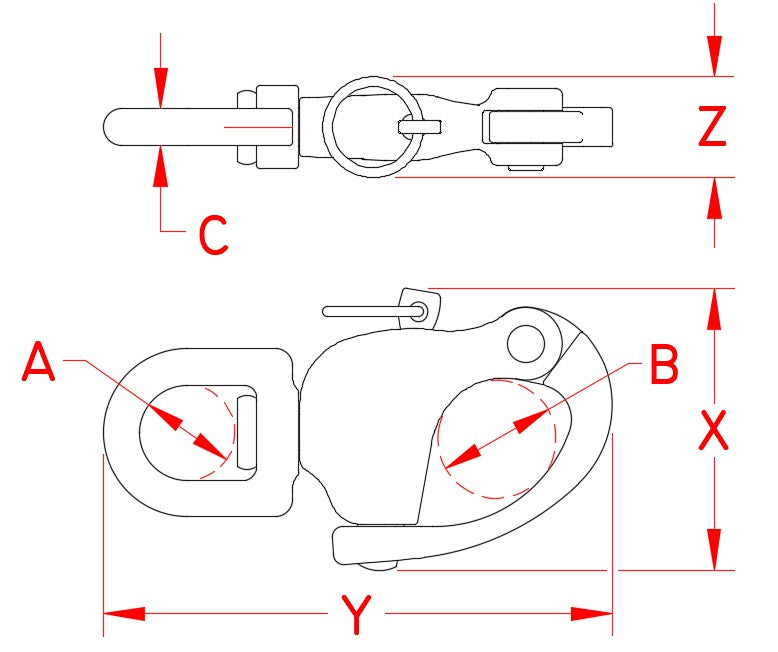 Z
C
A
B
X
Y