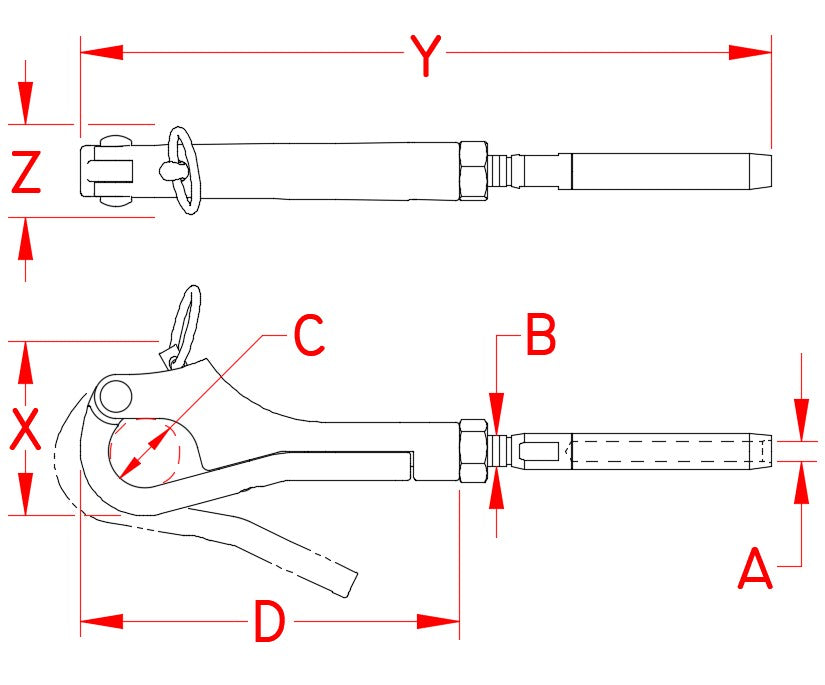 Y
Z
C
B
X
A
D